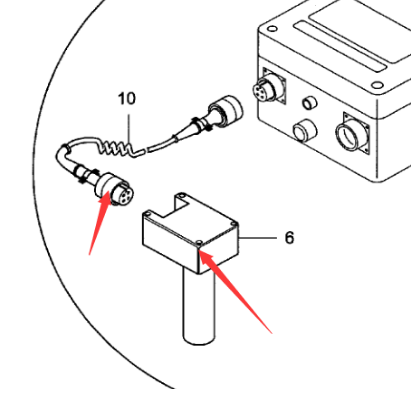 10

6