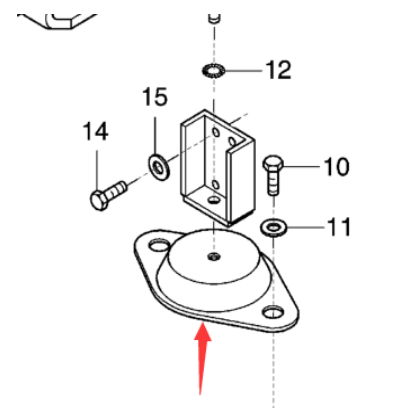 12
15
14
10
11