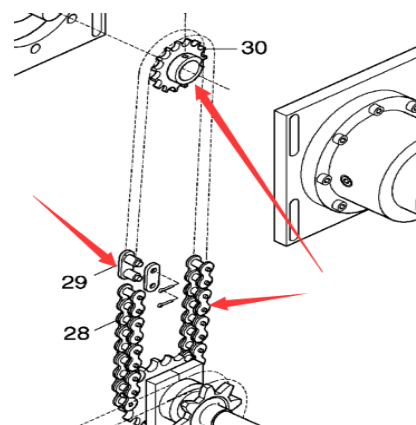 30

29

28