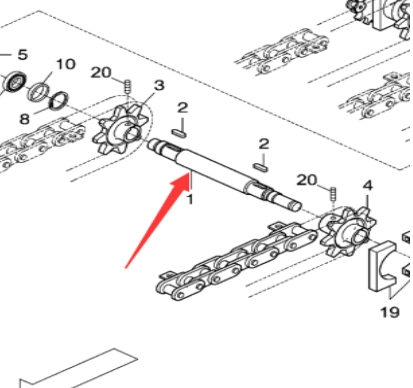 5
10
20
3
8
2
2
1
20
4
19