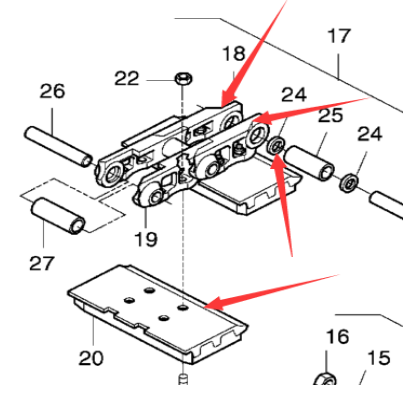 17
18
22
26
24
25
24
19
27
20
16
15