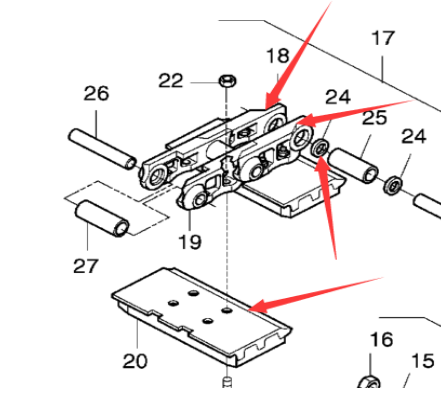 17
18
22
26
24
25
24
19
27
20
16
15