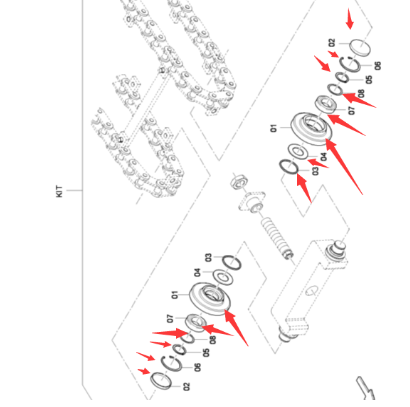 KIT
02
06
05
08
07
01
04
03
03
04
01
07
08
05
06
02