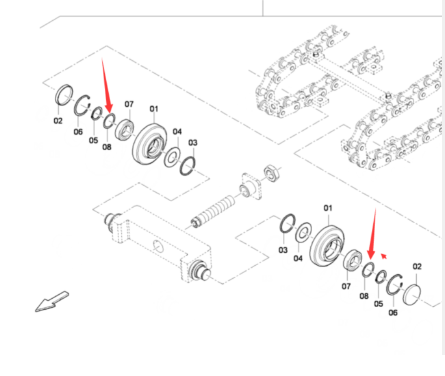 02
06
05
08
07
01
04
03

01
03
04
07
08
05
06
02