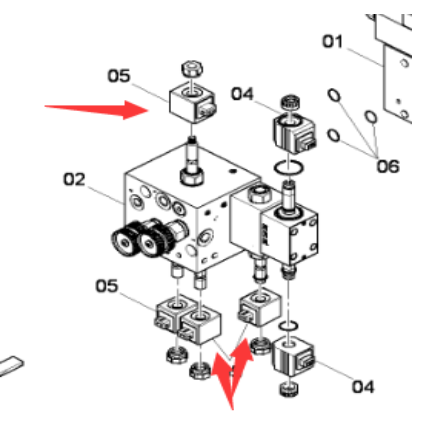 01
05
04
06
02
05
04