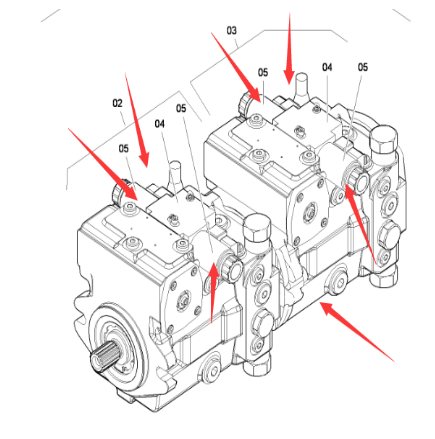 03
05
04
05
02
05
04
05