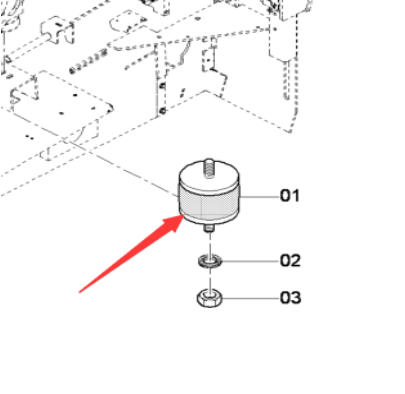 01
02
03