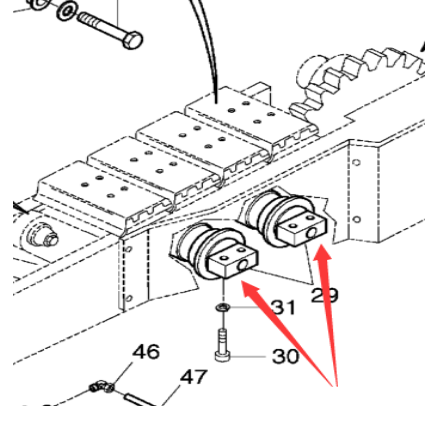 29
31
30
46
47