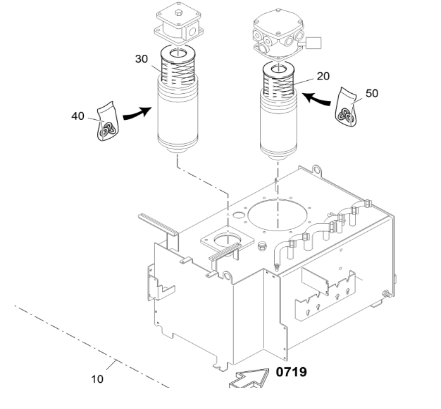 30
20
50
40
10
0719