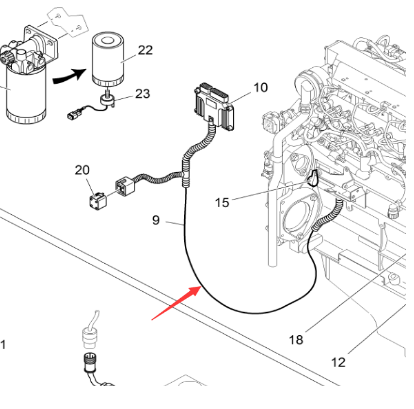 22
23
10
20
15
9
1
18
12