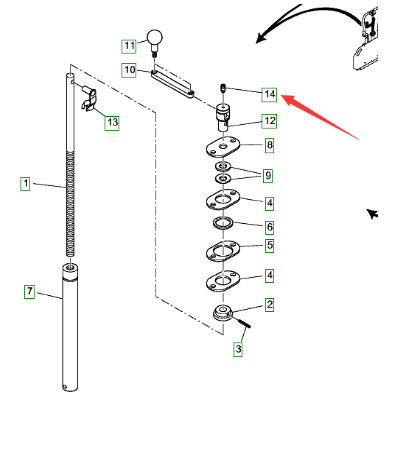 11
10
14
13
12
8
9
1
4
6
5
4
7
2
3