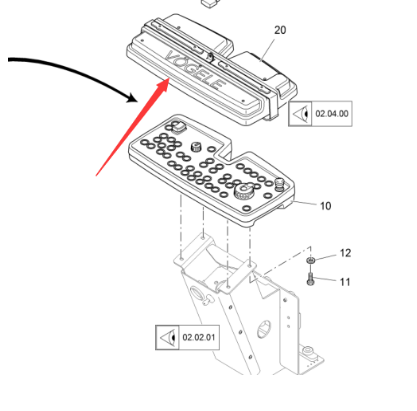 20
VÖGELE
02.04.00
10
12
11
02.02.01