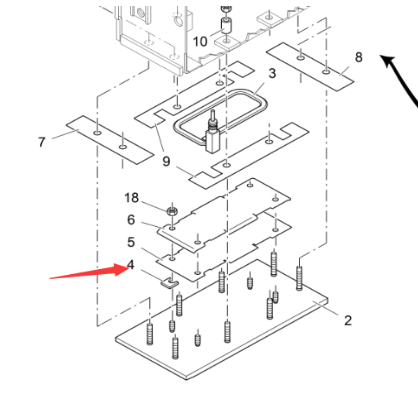 10
8
3
7
9
18
6
5
4
2