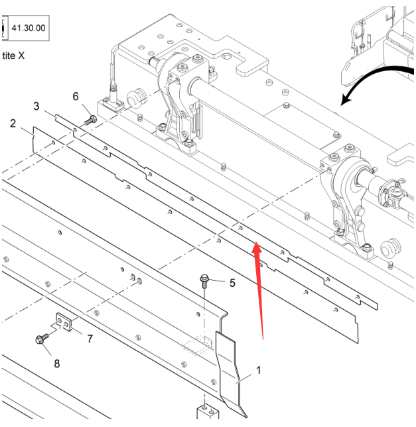 41.30.00

tite X

6
3
2
5
7
8
1