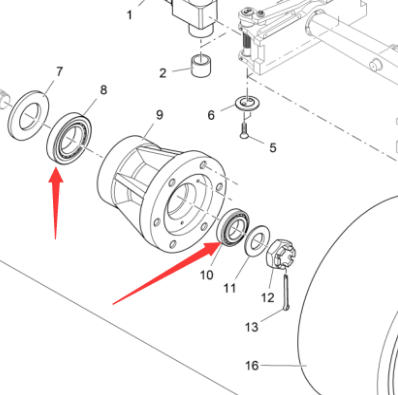 1
2
7
8
9
6
5
10
11
12
13
16