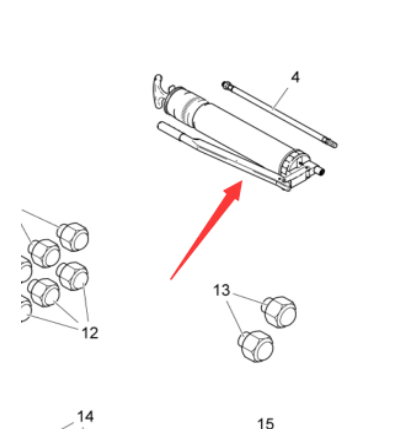 4

13

12

14

15