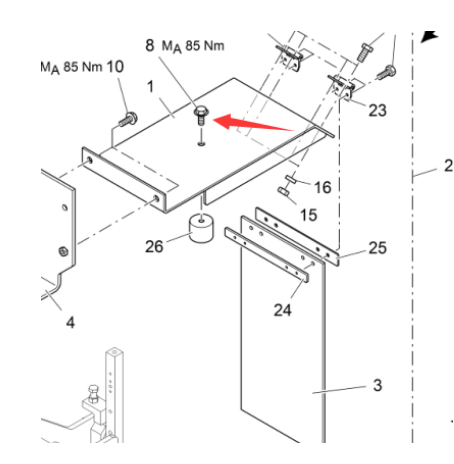 8 $M_A$ 85 Nm

$M_A$ 85 Nm 10

1

23

2

16

15

26

25

24

4

3