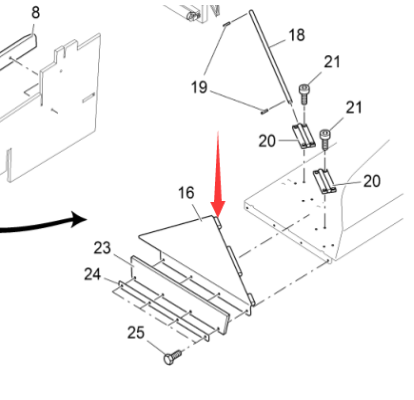 8
18
21
19
21
20
20
16
23
24
25