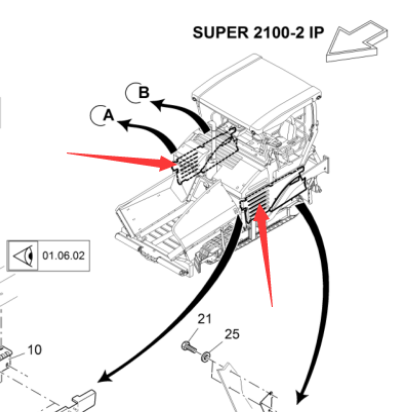 SUPER 2100-2 IP

B

A

01.06.02

21

25

10