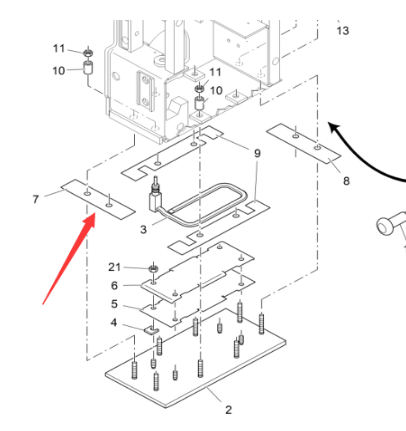 13
11
10
11
10
9
8
7
3
21
6
5
4
2