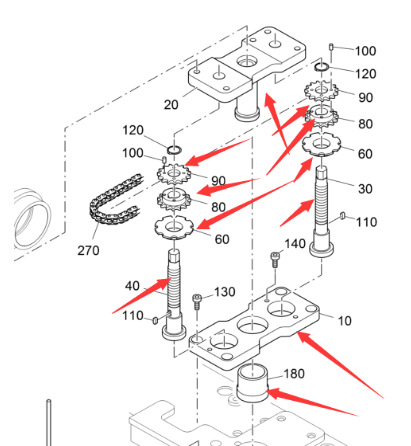 100
120
90
80
60
30
110
20
120
100
90
80
60
270
140
40
130
110
10
180