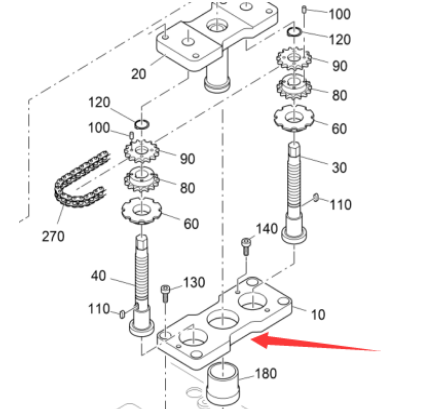 100
120
90
80
60
30
110
20
120
100
90
80
60
270
140
40
130
110
10
180