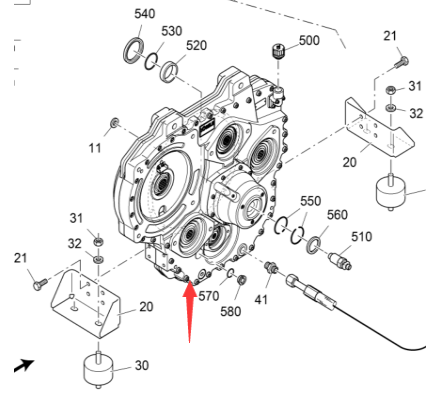 540
530
520
500
21
31
32
11
20
550
560
510
31
32
21
20
570
580
41
30