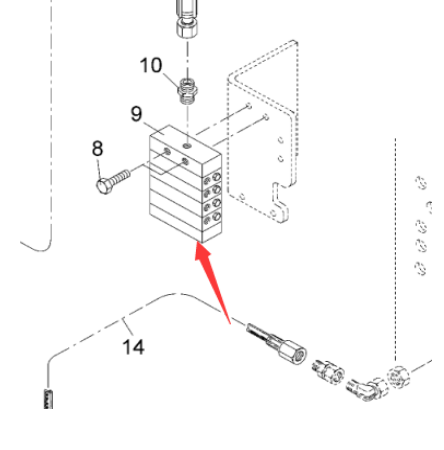 10
9
8
14