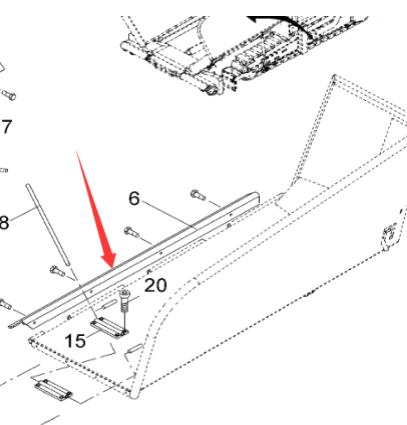 7

8

6

20

15