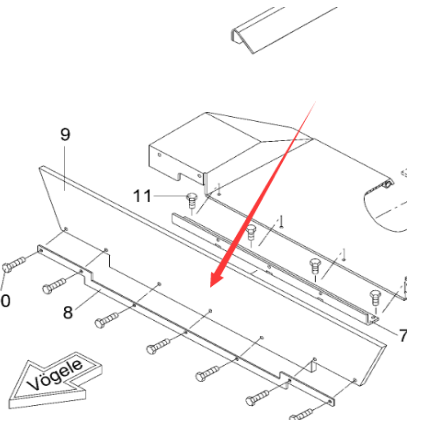 9

11

0

8

7

Vögele