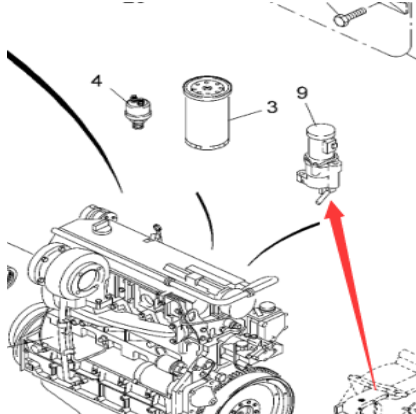 4
3
9