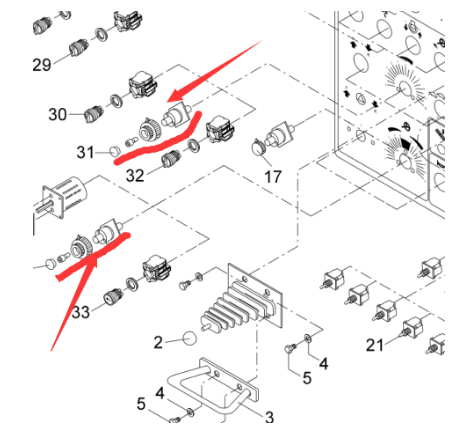 29

30

31

32

17

33

2

21

4

5

4

5

3