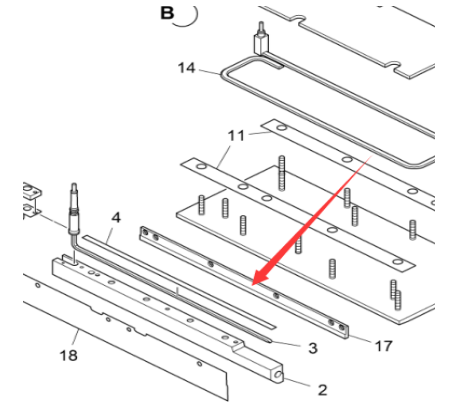 B

14

11

4

3

17

18

2