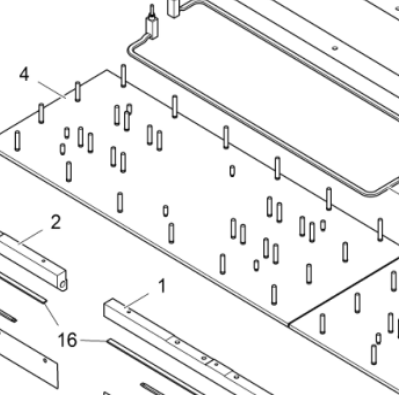 4

2

1

16