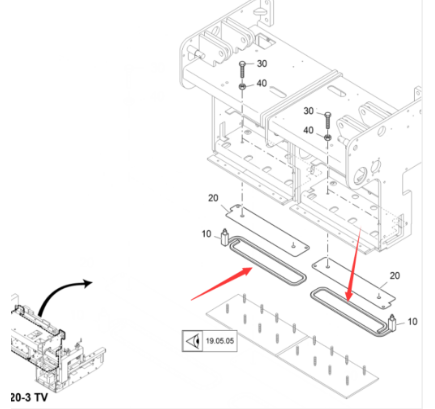 30
40
30
40
20
10
20
10
19.05.05
20-3 TV