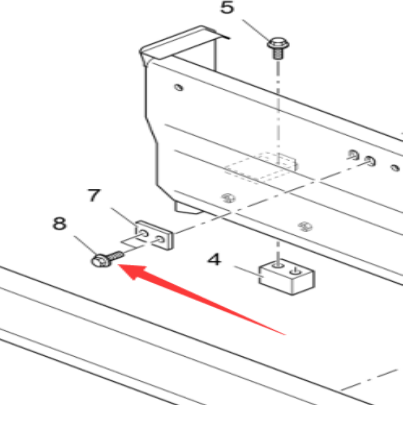 5
7
8
4