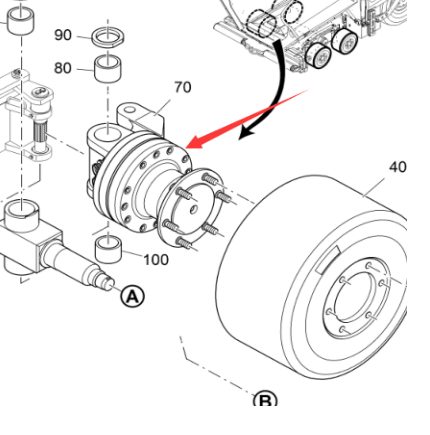 90
80
70
40
100
A
B