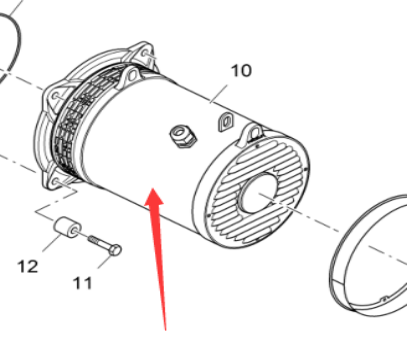 10

12

11