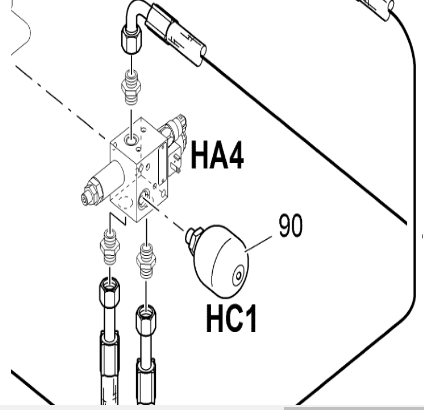 HA4

90

HC1