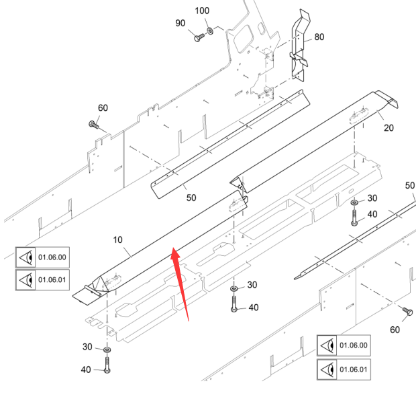 100
90
80
60
20
50
50
30
40
10
01.06.00
01.06.01
30
40
60
30
40
01.06.00
01.06.01