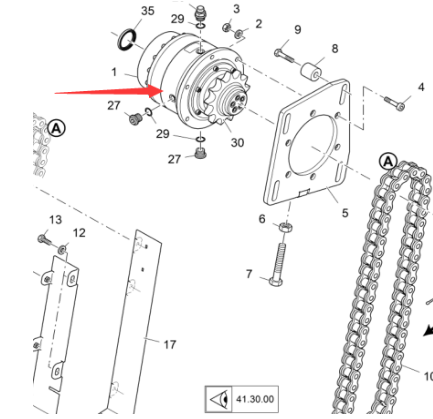 35
29
3
2
9
8
1
4
27
A
29
30
27
A
5
6
13
12
7
17
10
41.30.00