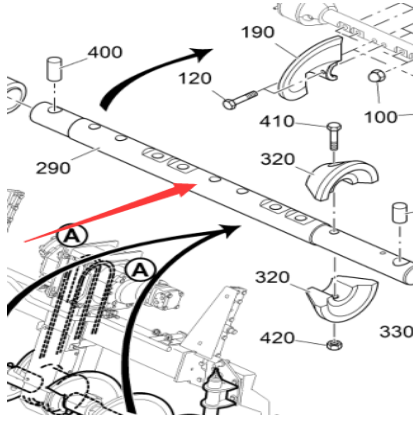 190
400
120
100
410
320
290
A
A
320
330
420