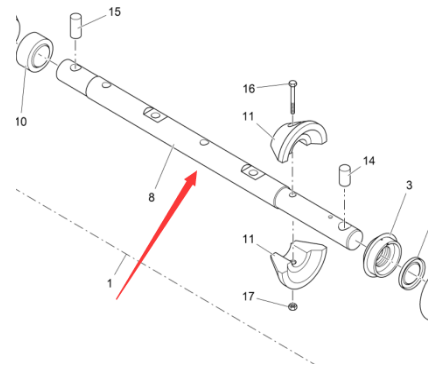 15
10
16
11
8
14
3
11
1
17