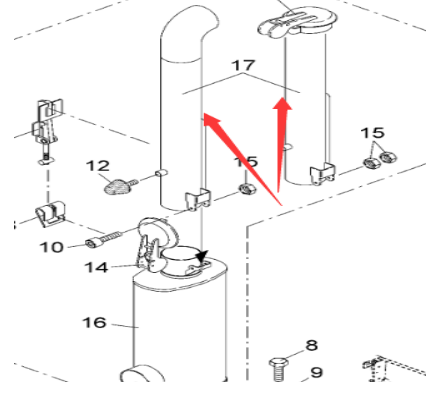 17

15

12

15

10

14

16

8

9