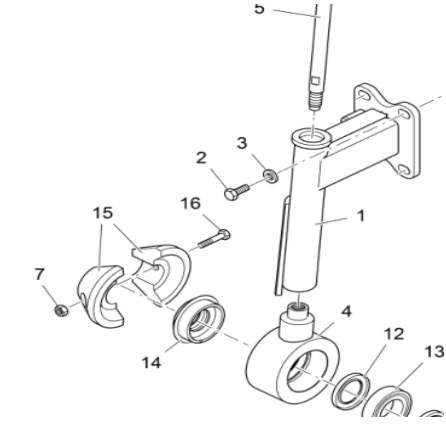 5
3
2
16
15
1
7
4
12
13
14