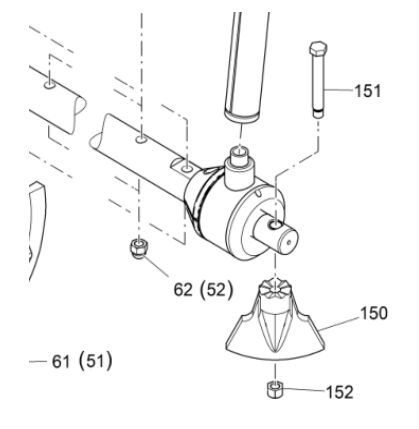 151

62 (52)

150

61 (51)

152