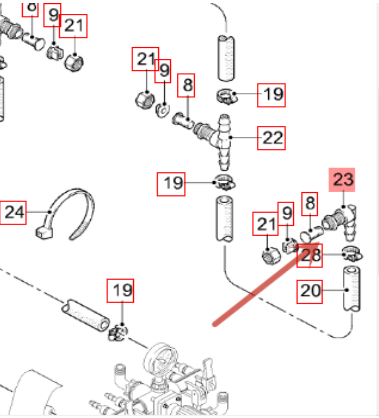 8
9
21
21
9
8
19
22
19
23
24
21
9
8
28
20
19