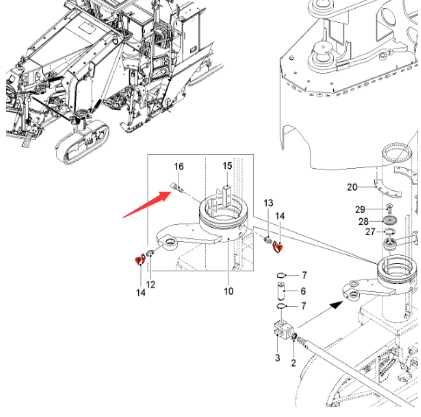 16
15
13
14
20
29
28
27
14
12
10
7
6
7
3
2