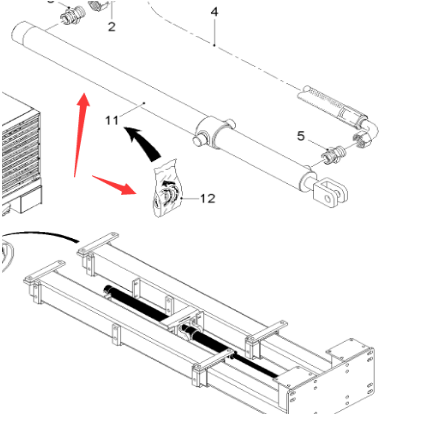 2
4
11
5
12