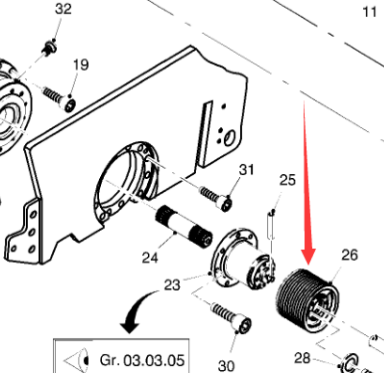 32
11
19
31
25
24
26
23
Gr. 03.03.05
30
28